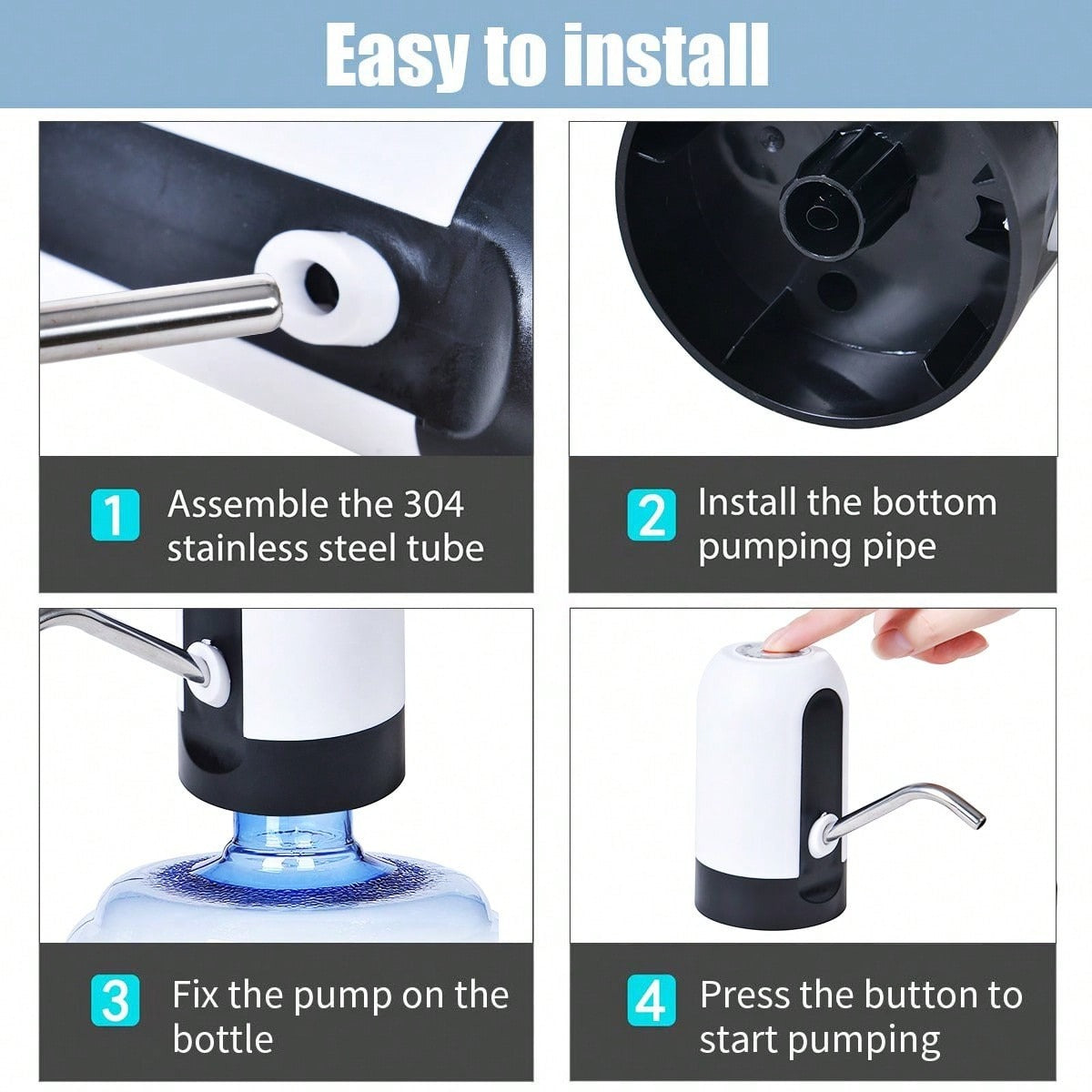 Easy to install

1 Assemble the 304 stainless steel tube

2 Install the bottom pumping pipe

3 Fix the pump on the bottle

4 Press the button to start pumping